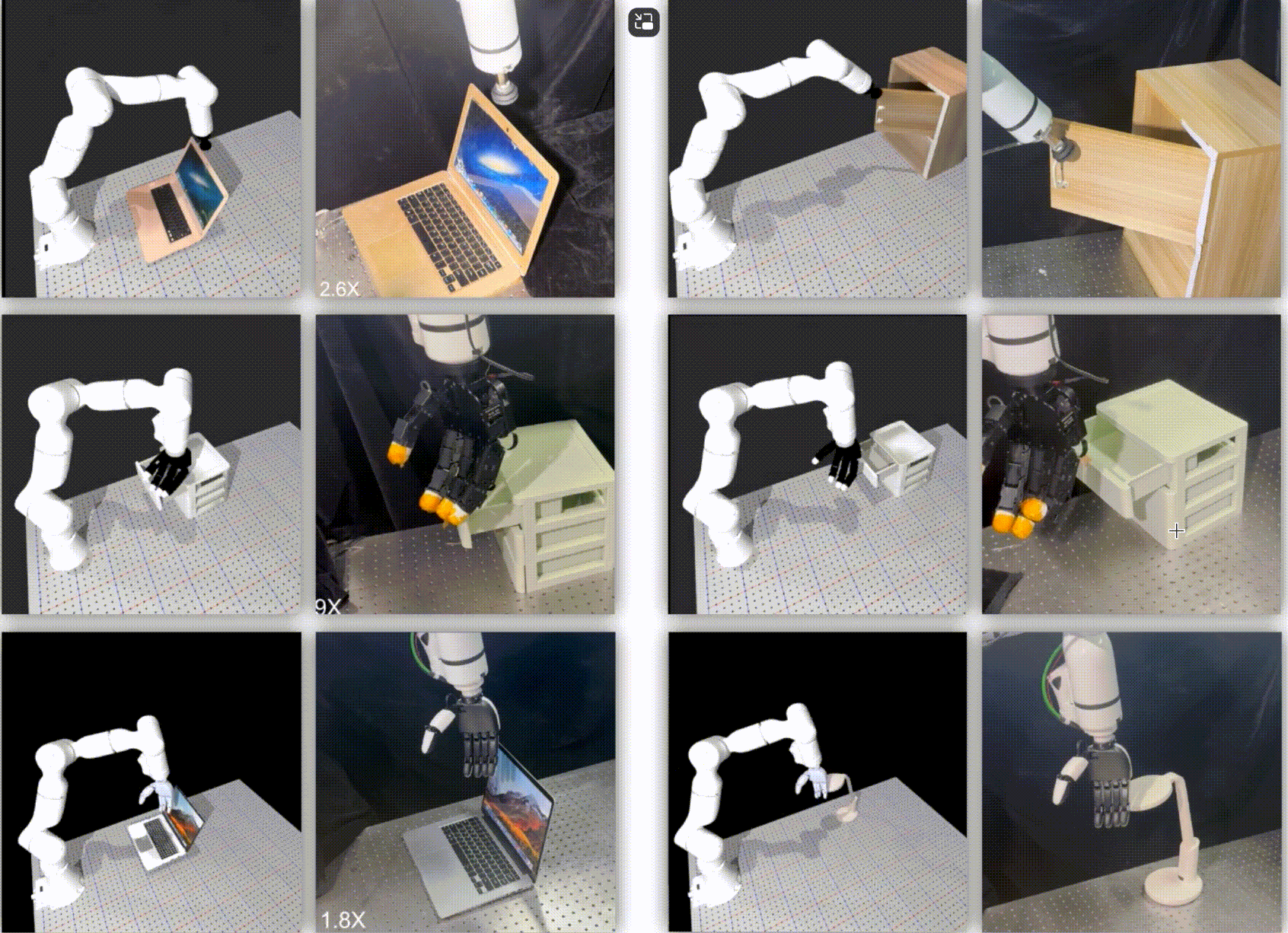 2.6X

9X

1.8X